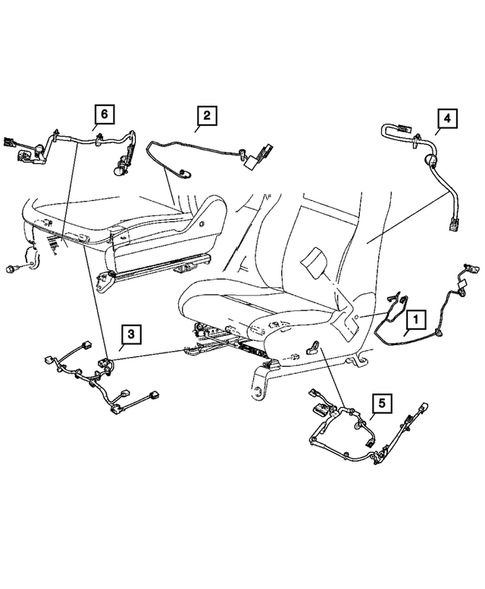 6
2
4
1
3
5