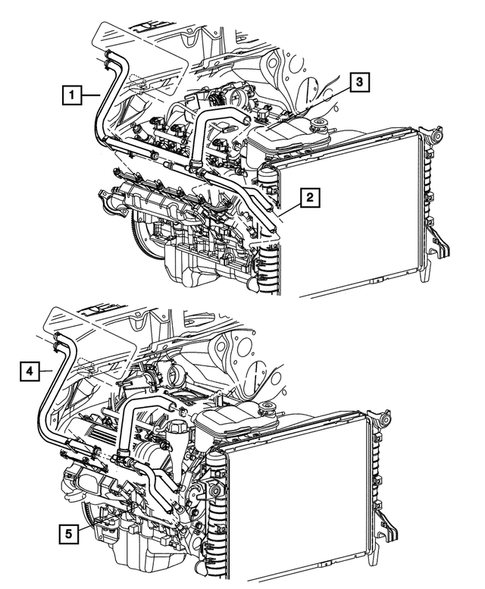 1
3
2
4
5