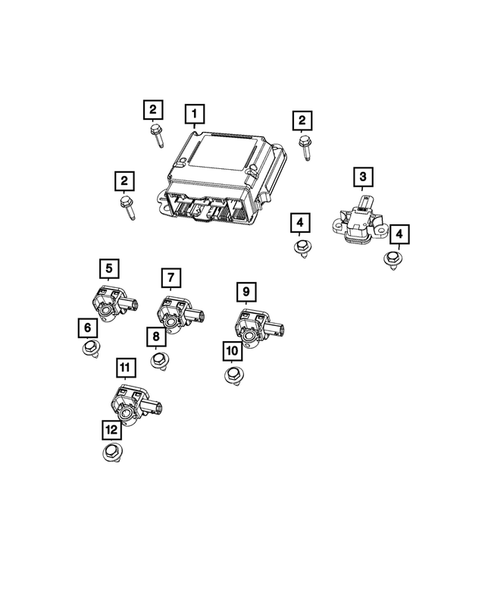 2
1
2
2
3
4
4
5
7
9
6
8
10
11
12