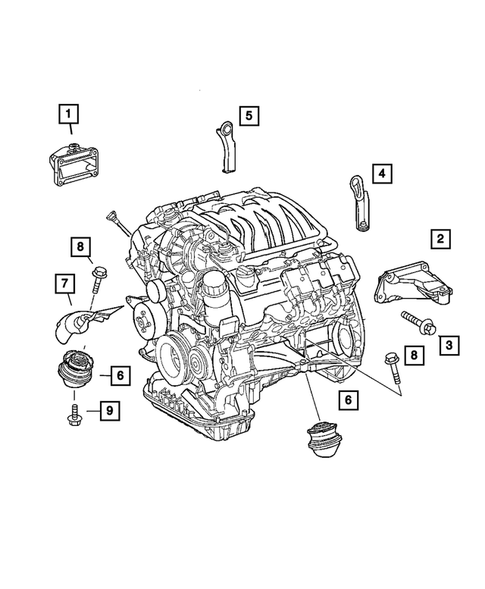 1
5
4
2
8
7
3
8
6
6
9