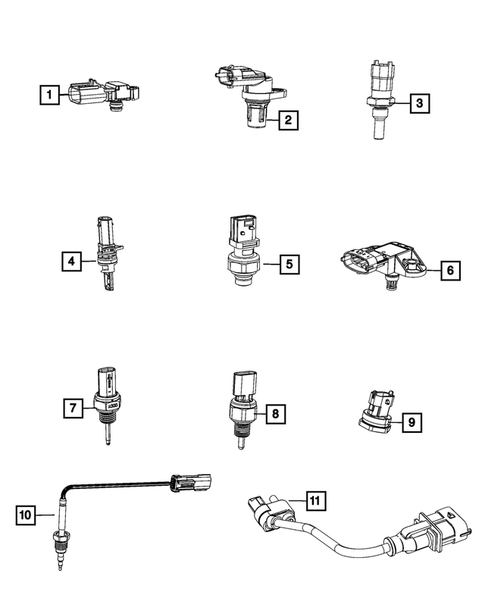 1
2
3
4
5
6
7
8
9
10
11