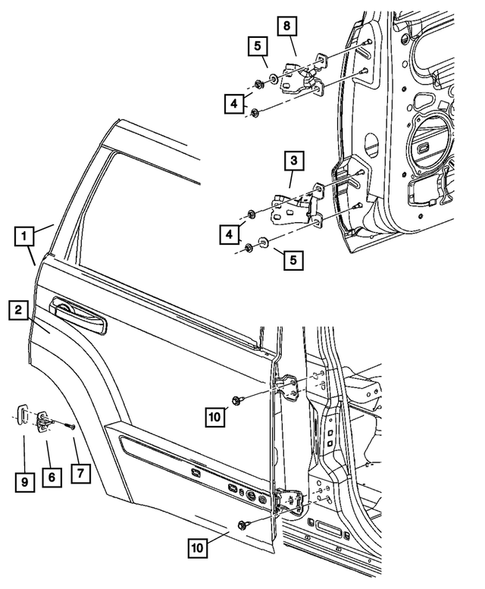 8
5
4
3
4
5
1
2
10
9
6
7
10