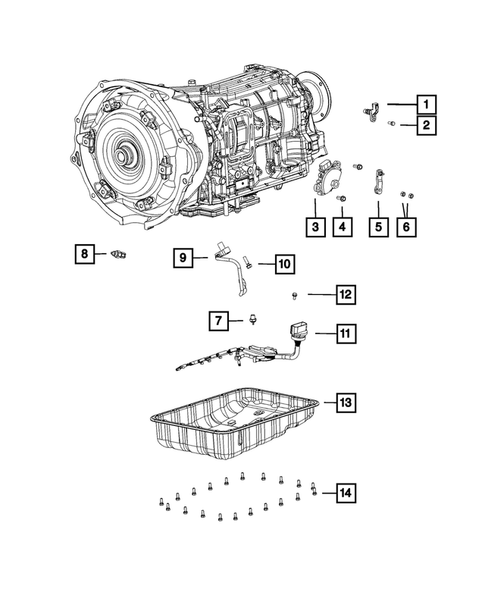 1
2
3
4
5
6
8
9
10
12
7
11
13
14