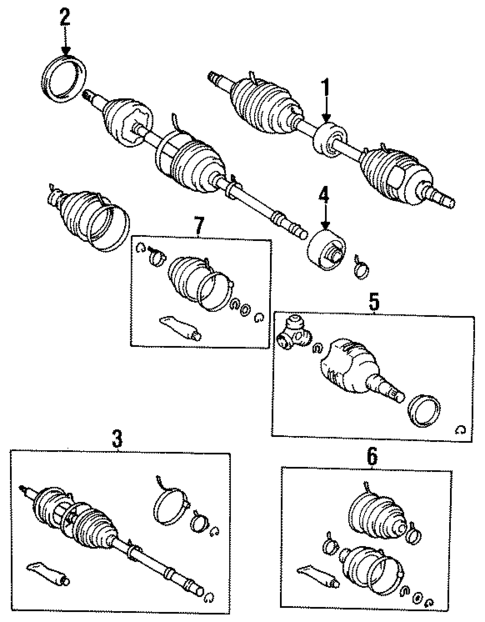 2
1
4
7
5
3
6