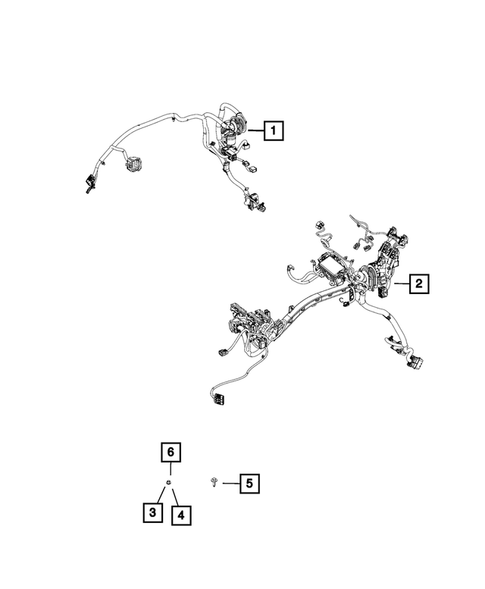 1
2
6
5
3
4