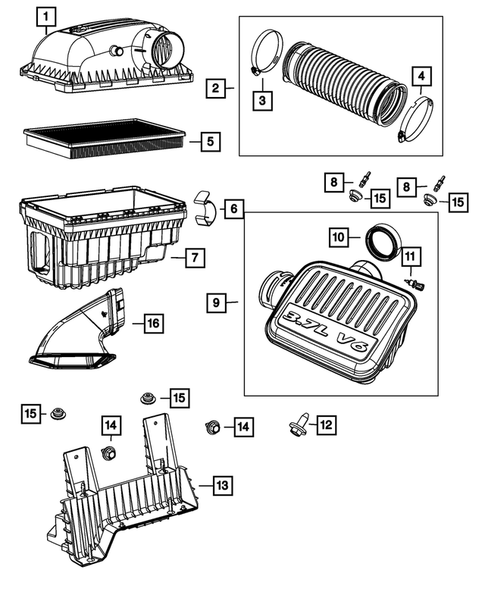 1
2
3
4
5
8
15
8
15
6
10
11
7
9
3.7L V6
16
15
15
14
14
12
13