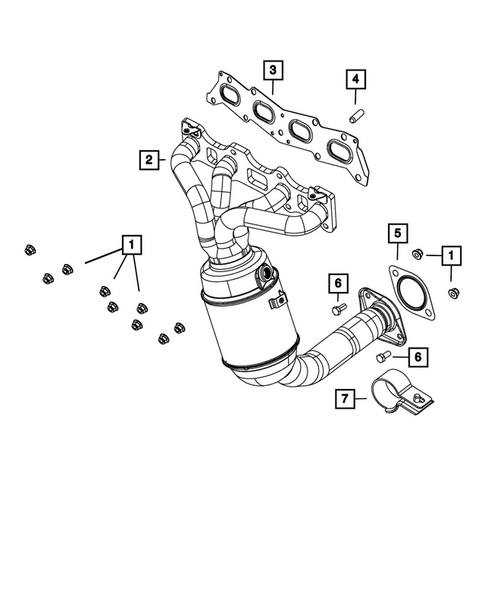 3
4
2
5
1
1
6
6
7