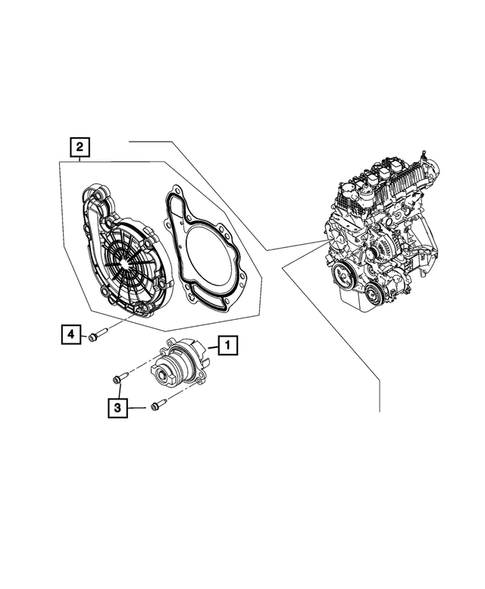 2

4

1

3