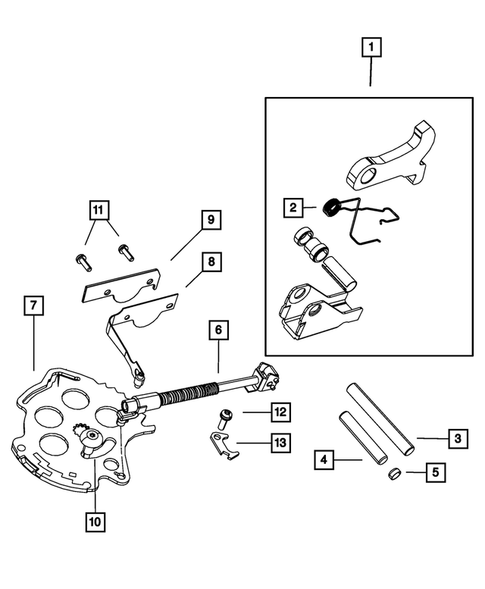 1
2
11
9
8
7
6
12
13
3
4
5
10