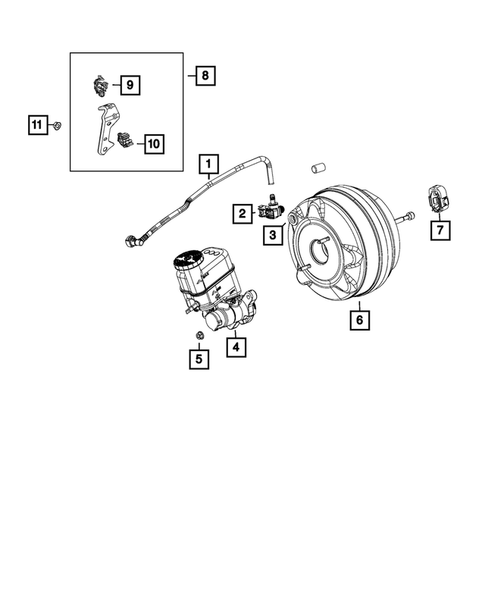 8
9
11
10
1
2
3
7
6
4
5