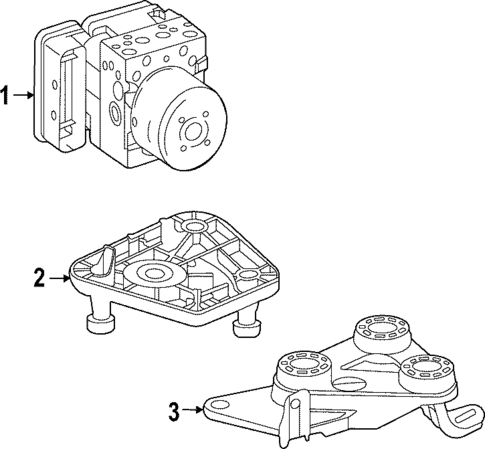 1
2
3