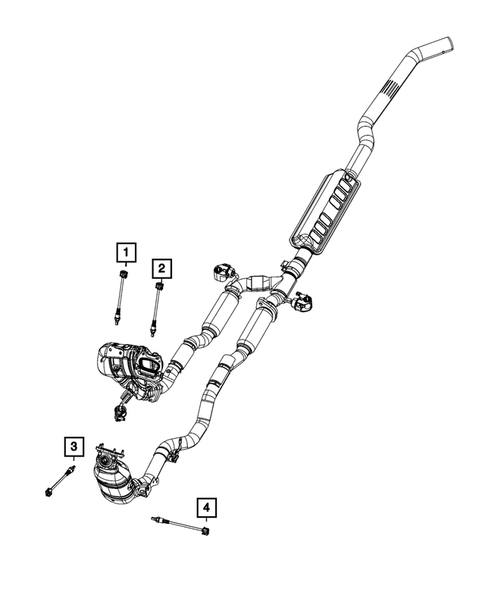 1
2
3
4