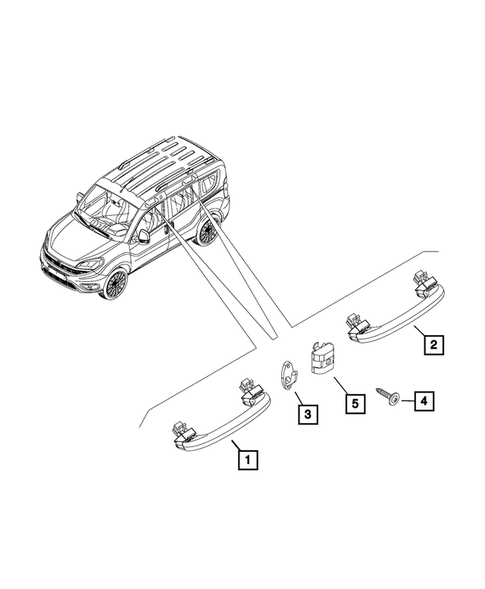 2
5
4
3
1