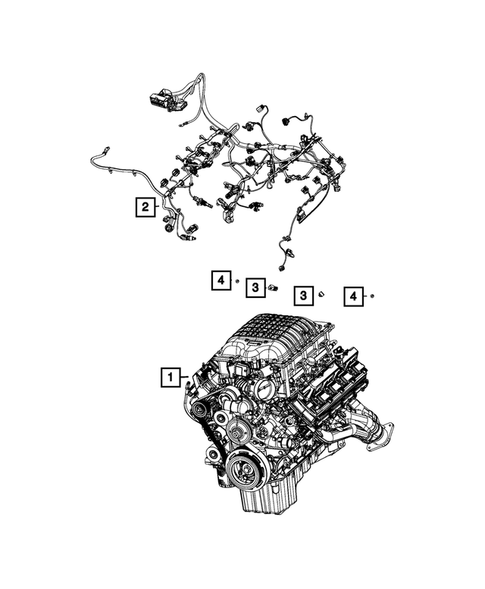 2

4

3

3

4

1