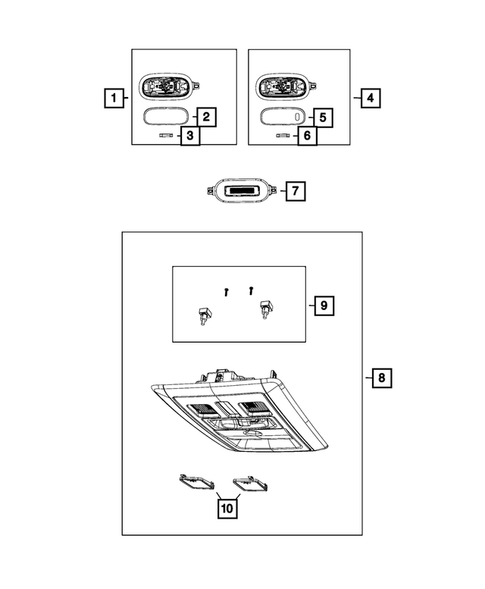 1
2
3
4
5
6
7
9
8
10