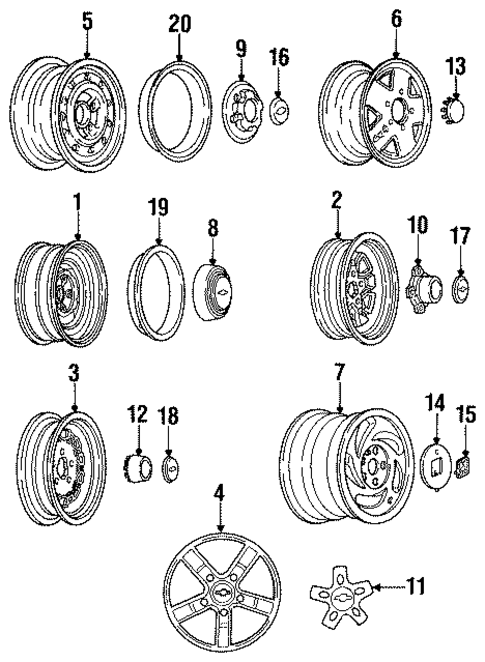 5
20
9
16
6
13
1
19
8
2
10
17
3
12
18
7
14
15
4
11