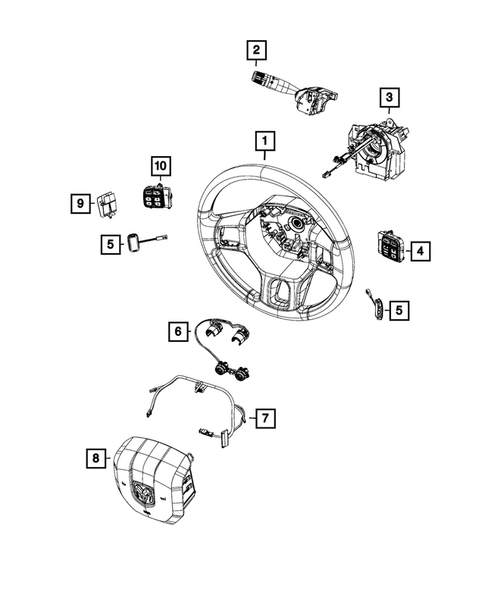 2
3
1
10
9
5
4
5
6
7
8