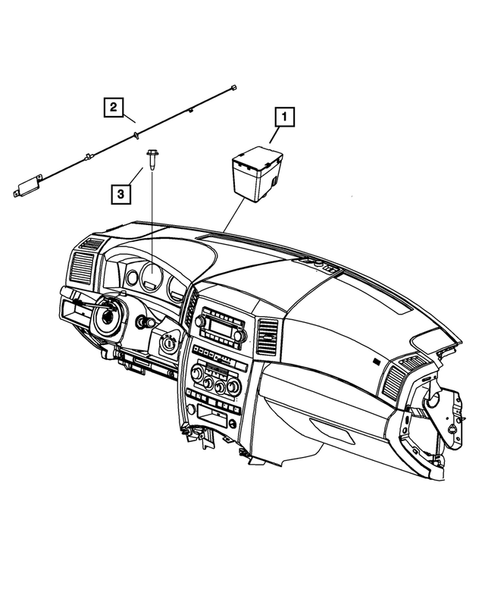 2

1

3