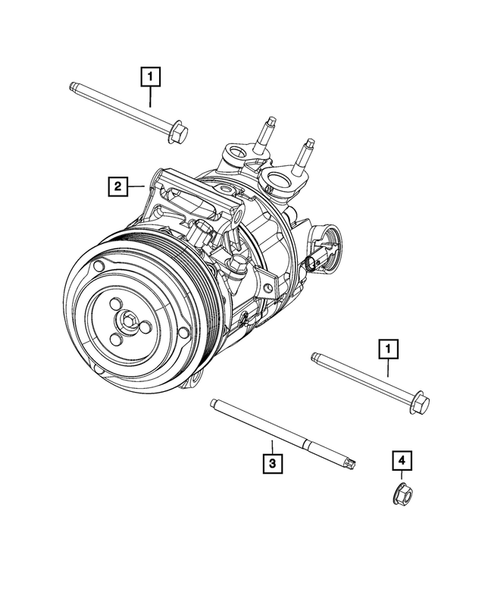 1
2
1
3
4