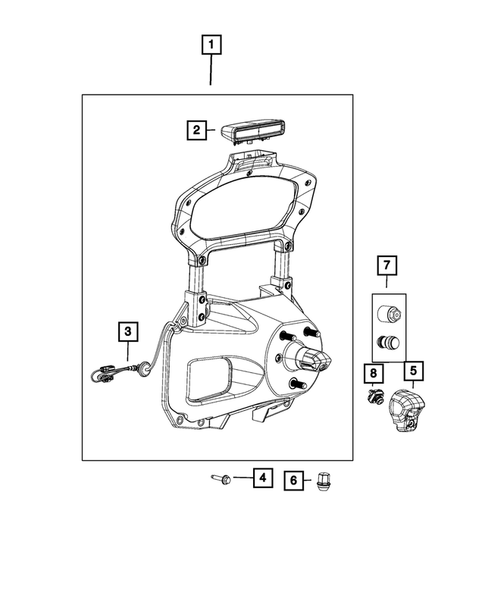 1
2
3
7
8
5
4
6