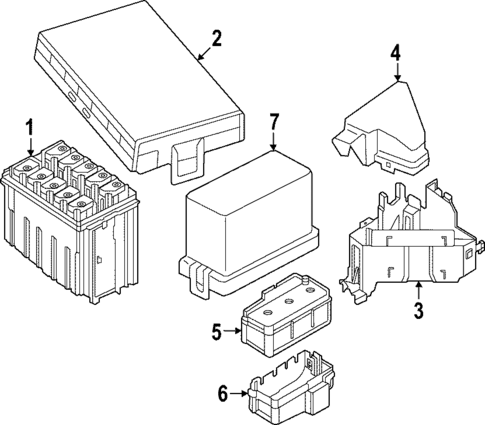 2
4
1
7
3
5
6