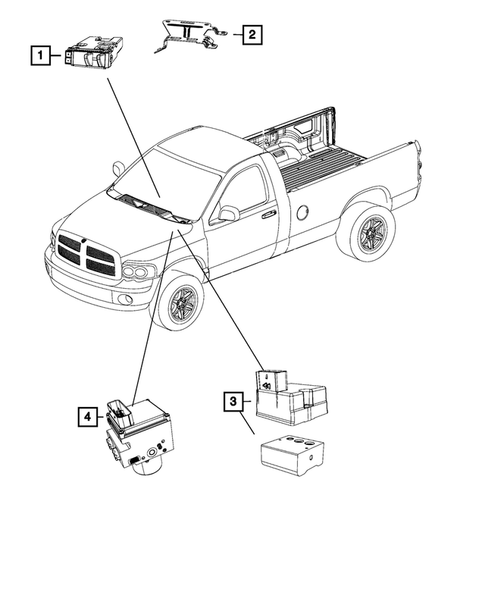 1
2
3
4