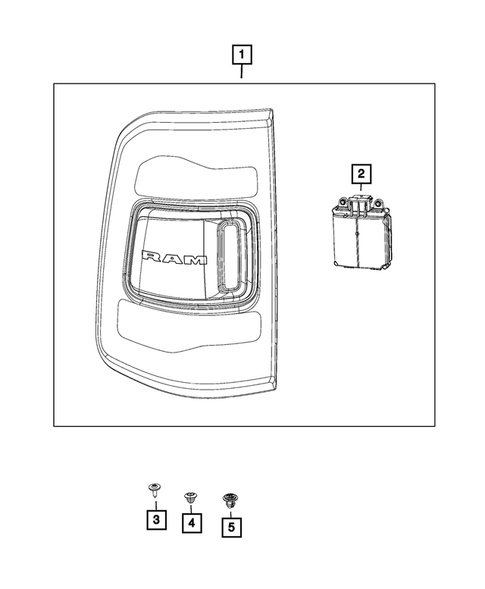 1
2
RAM
3
4
5