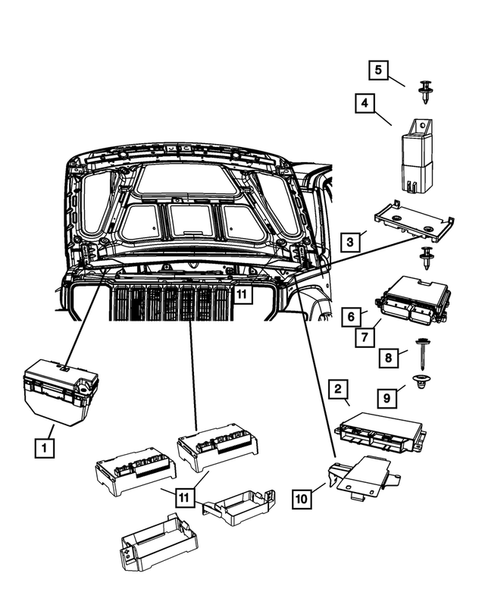 5
4
3
11
6
7
8
2
9
1
11
10