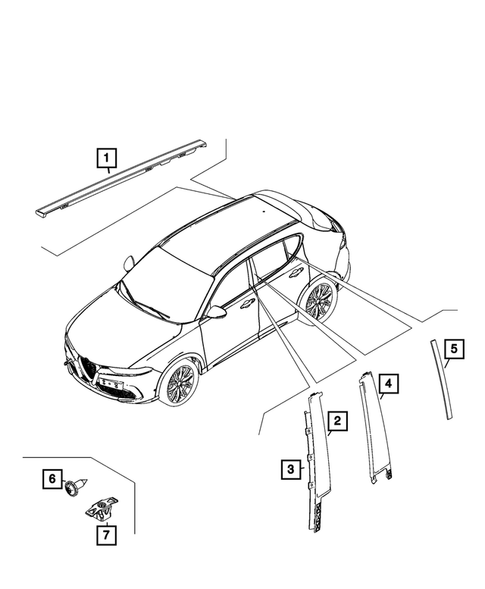 1
5
4
2
3
6
7