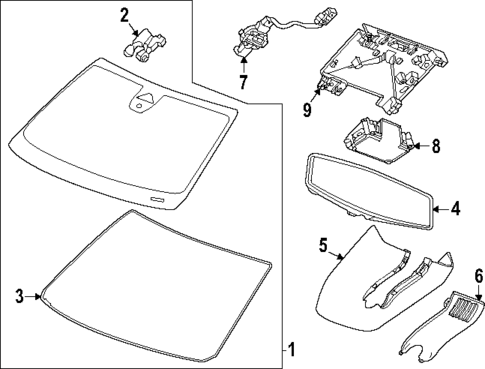 2
7
9
8
4
5
6
3
1