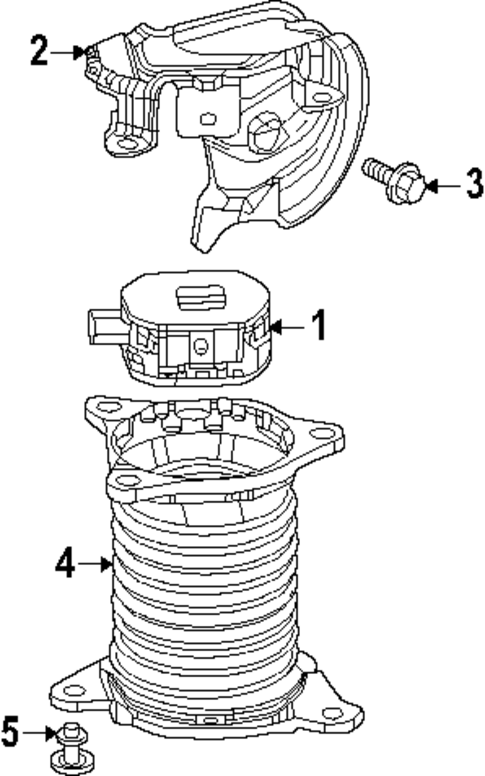 2
3
1
4
5