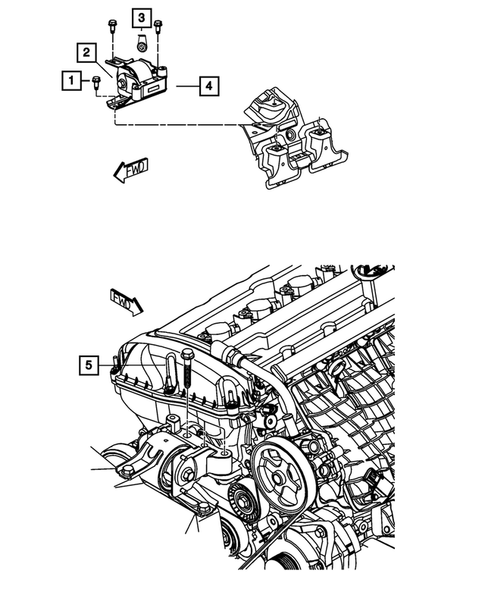 3
2
1
4
FWD
FWD
5