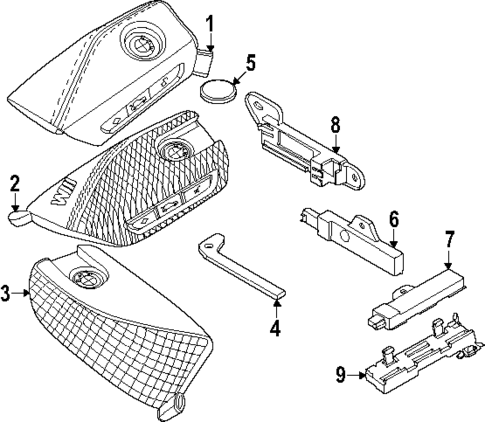 1
5
8
2
6
7
3
4
9