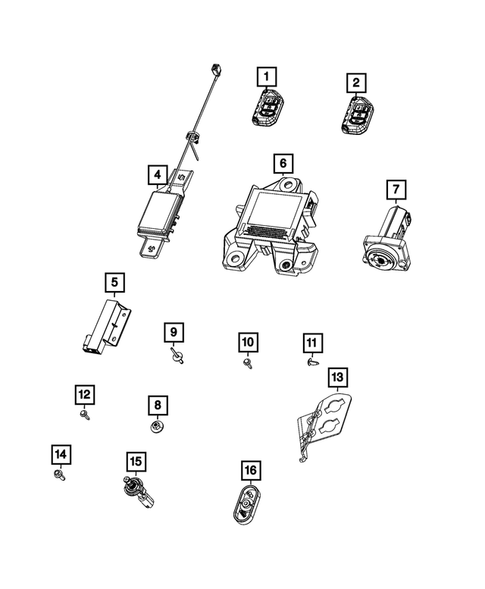 1
2
4
6
7
5
9
10
11
13
12
8
14
15
16