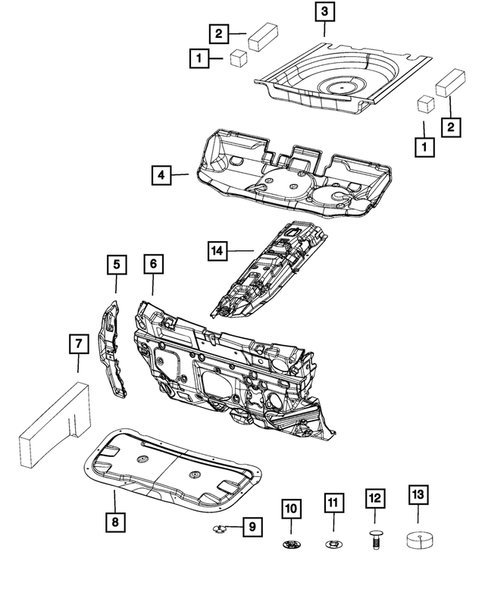 3
2
1
2
1
4
14
5
6
7
8
9
10
11
12
13