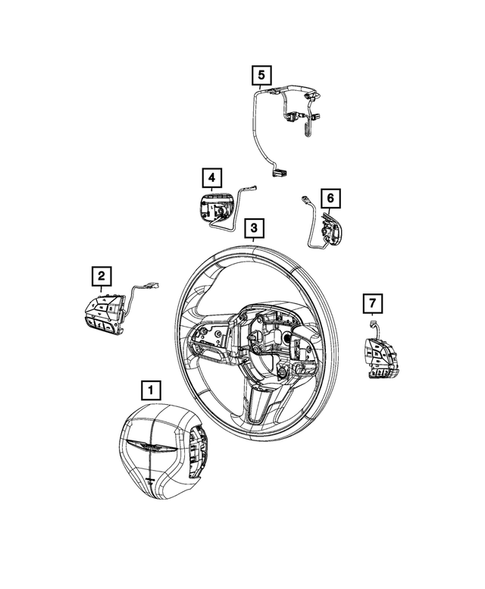 5
4
6
3
2
7
1