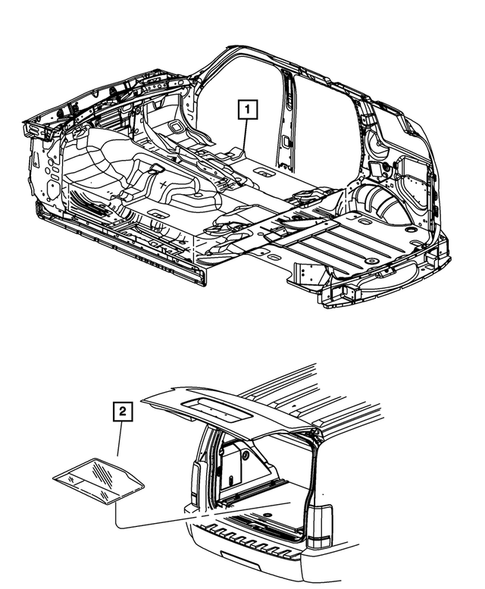 1

2