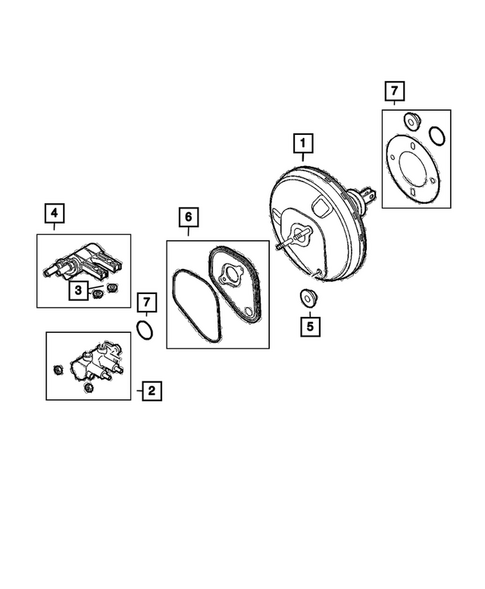 7
1
4
6
3
7
5
2