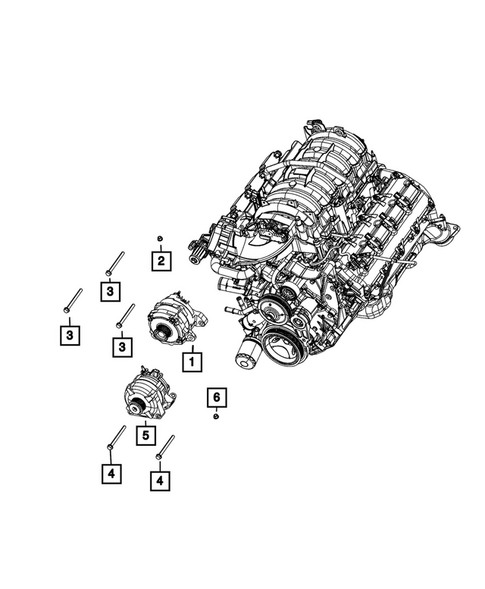 2
3
3
3
1
6
5
4
4