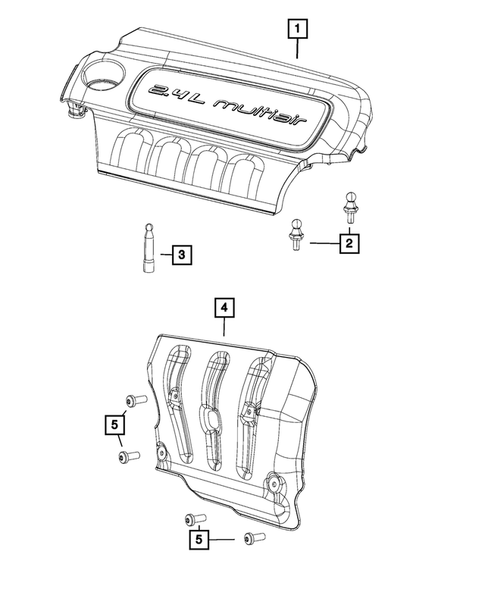 1

2.4L multiair

2

3

4

5

5