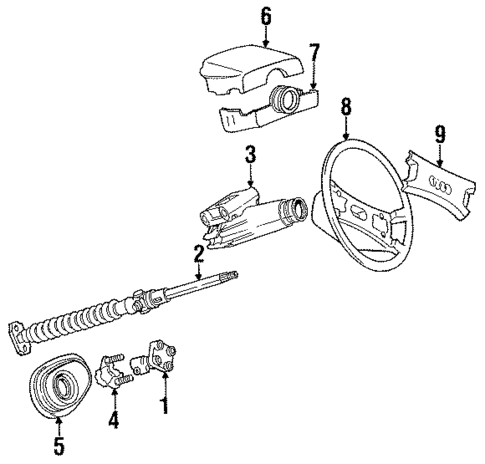 6
7
8
9
3
2
1
4
5