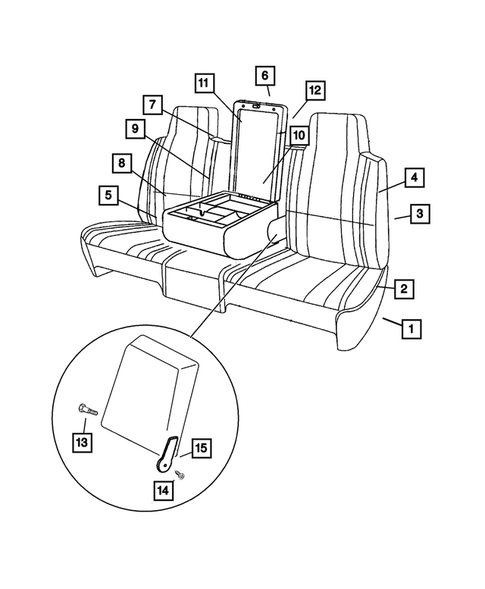 6
11
12
7
9
10
8
4
5
3
2
1
13
15
14