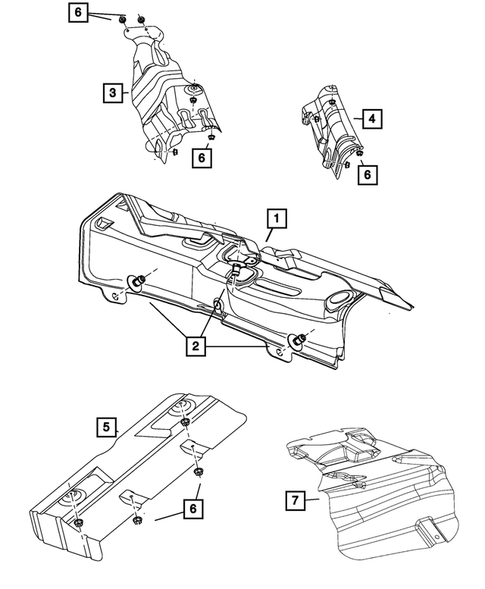 6
3
6
4
6
1
2
5
6
7