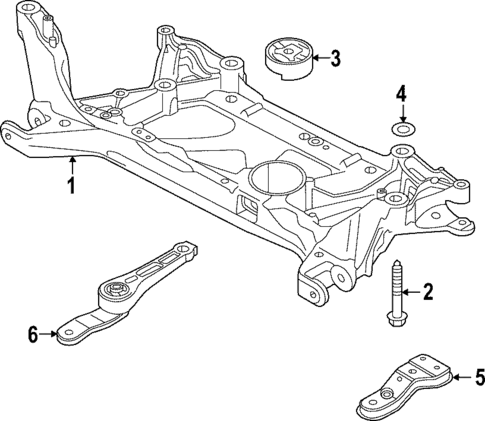 3
4
1
2
6
5