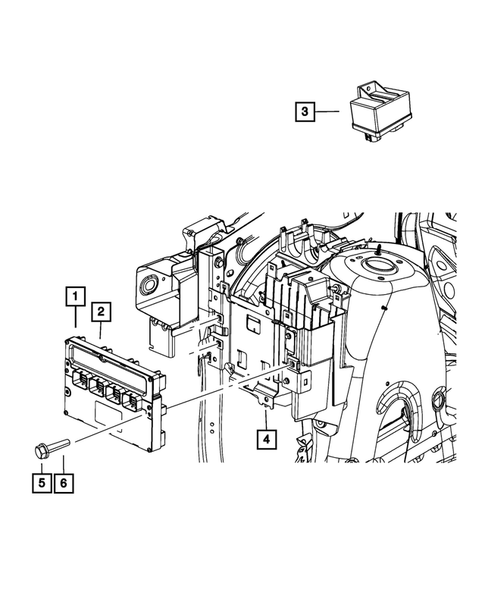 3

1
2

4

5 6