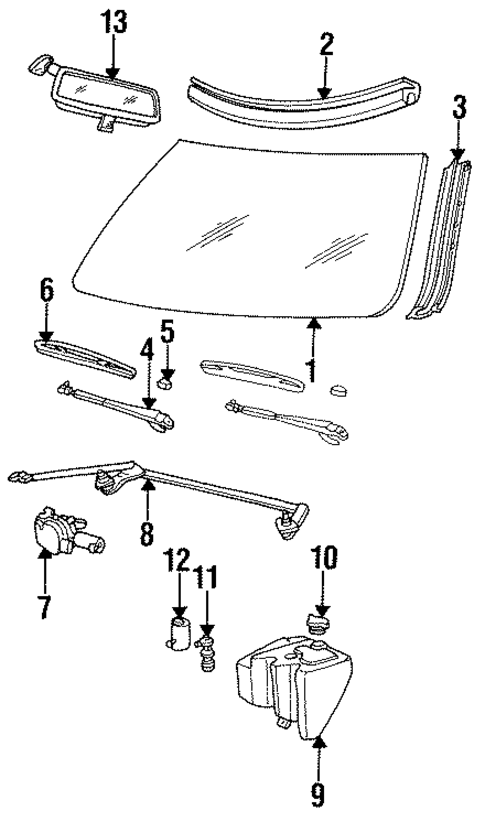 13
2
3
6
5
4
1
8
7
12
11
10
9