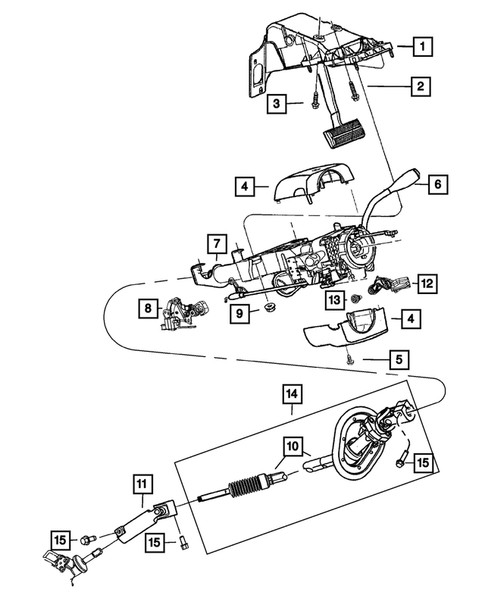 1
2
3
4
6
7
12
13
8
9
4
5
14
10
15
11
15
15