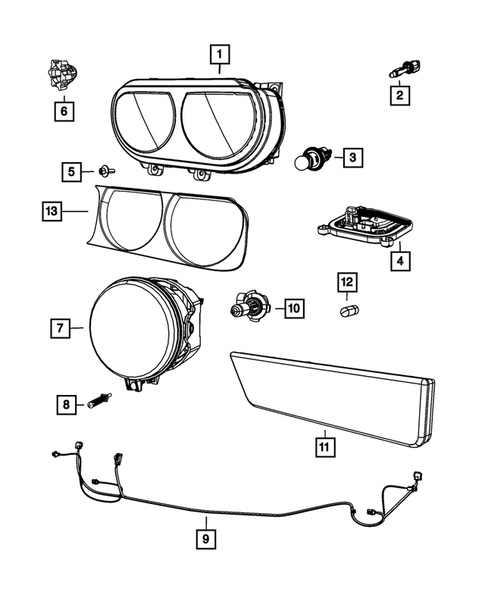 1
6
2
3
5
13
4
12
10
7
8
11
9