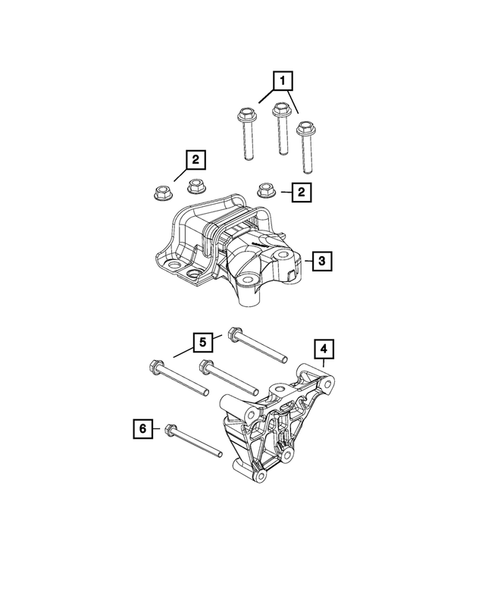 1
2
2
3
5
4
6