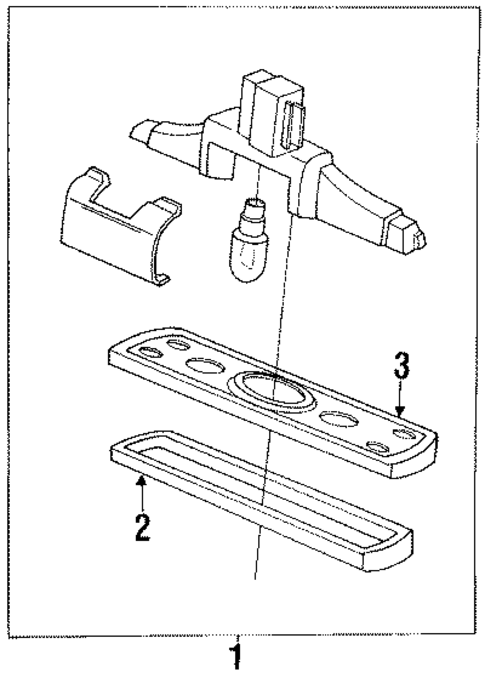 3
2
1